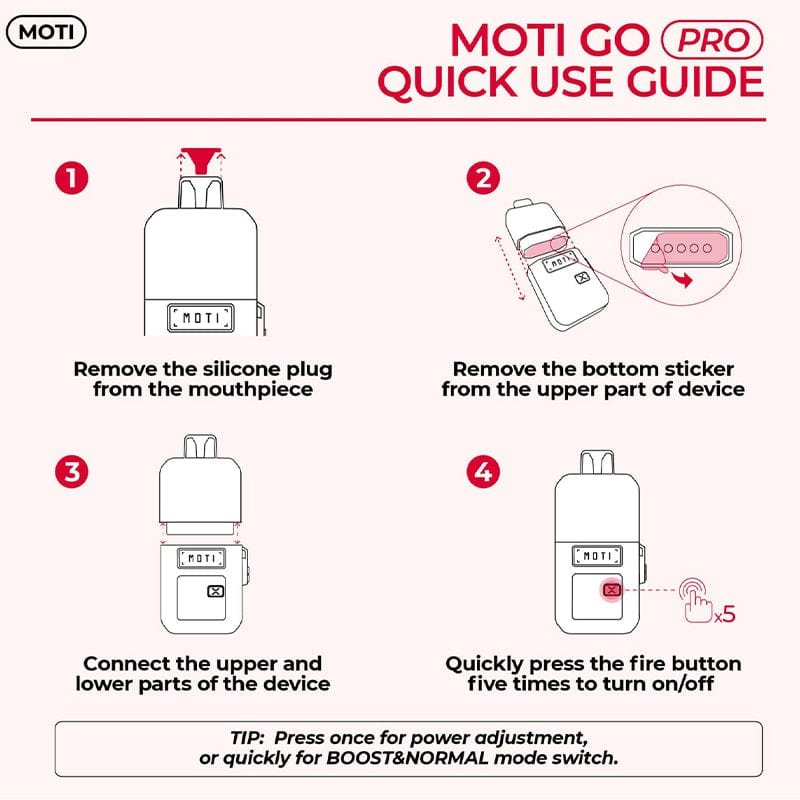 MOTI

MOTI GO PRO
QUICK USE GUIDE

1

MOTI

Remove the silicone plug from the mouthpiece

2

MOTI

Remove the bottom sticker from the upper part of device

3

MOTI

Connect the upper and lower parts of the device

4

MOTI

x5

Quickly press the fire button five times to turn on/off

TIP: Press once for power adjustment, or quickly for BOOST&NORMAL mode switch.